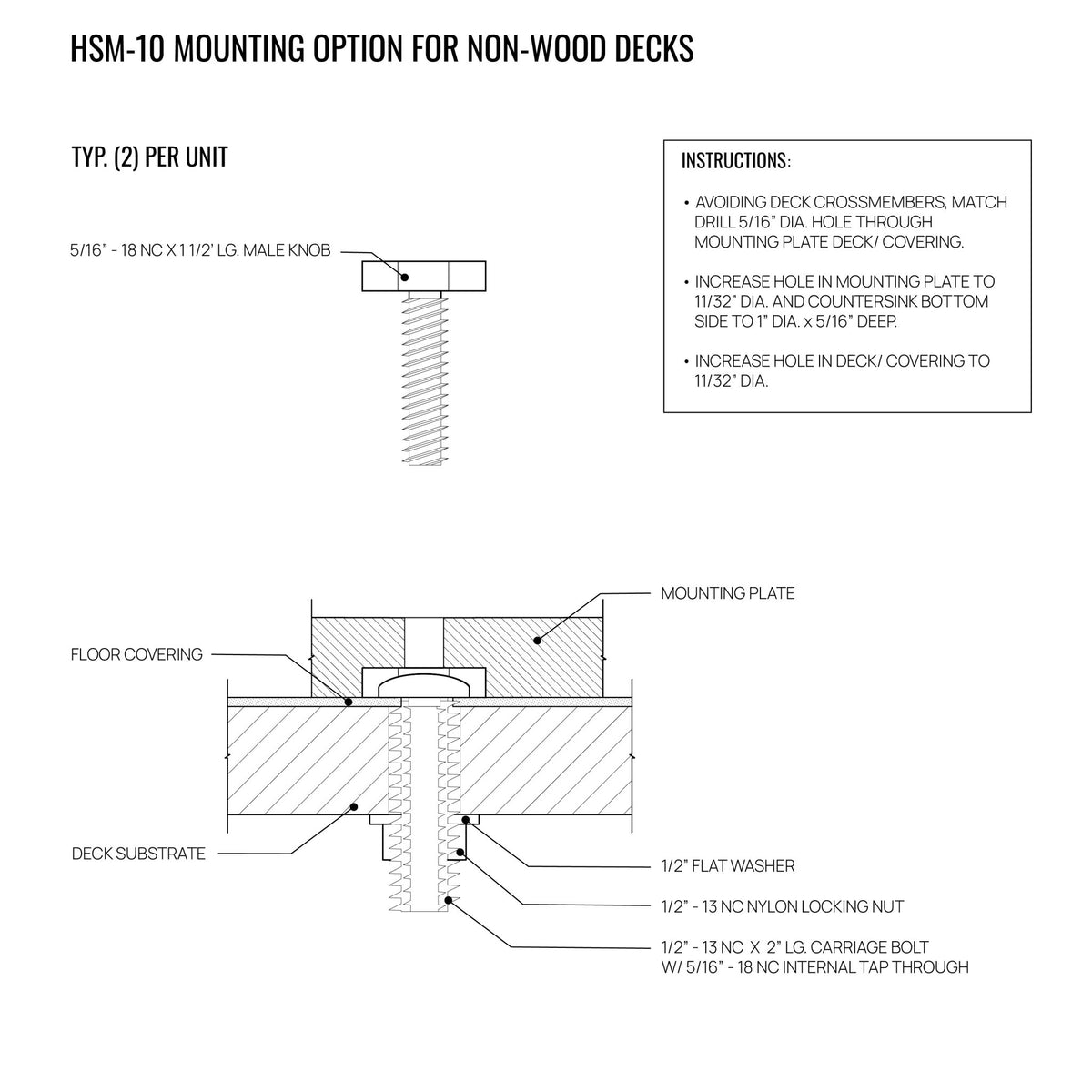 HSM-10 MOUNTING OPTION FOR NON-WOOD DECKS

TYP. (2) PER UNIT

5/16" - 18 NC X 1 1/2' LG. MALE KNOB

INSTRUCTIONS:

• AVOIDING DECK CROSSMEMBERS, MATCH DRILL 5/16" DIA. HOLE THROUGH MOUNTING PLATE DECK/ COVERING.

• INCREASE HOLE IN MOUNTING PLATE TO 11/32" DIA. AND COUNTERSINK BOTTOM SIDE TO 1" DIA. x 5/16" DEEP.

• INCREASE HOLE IN DECK/ COVERING TO 11/32" DIA.

MOUNTING PLATE

FLOOR COVERING

DECK SUBSTRATE

1/2" FLAT WASHER

1/2" - 13 NC NYLON LOCKING NUT

1/2" - 13 NC X 2" LG. CARRIAGE BOLT W/ 5/16" - 18 NC INTERNAL TAP THROUGH